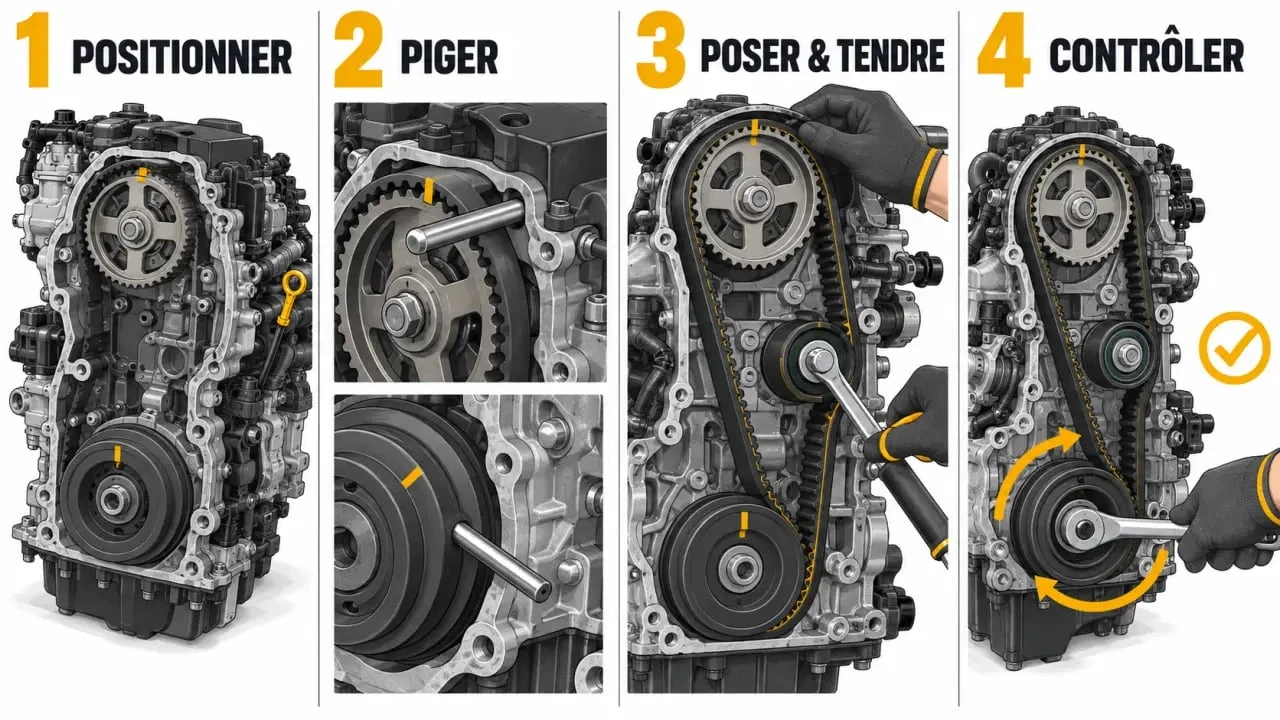 1 POSITIONNER

2 PIGER

3 POSER & TENDRE

4 CONTRÔLER