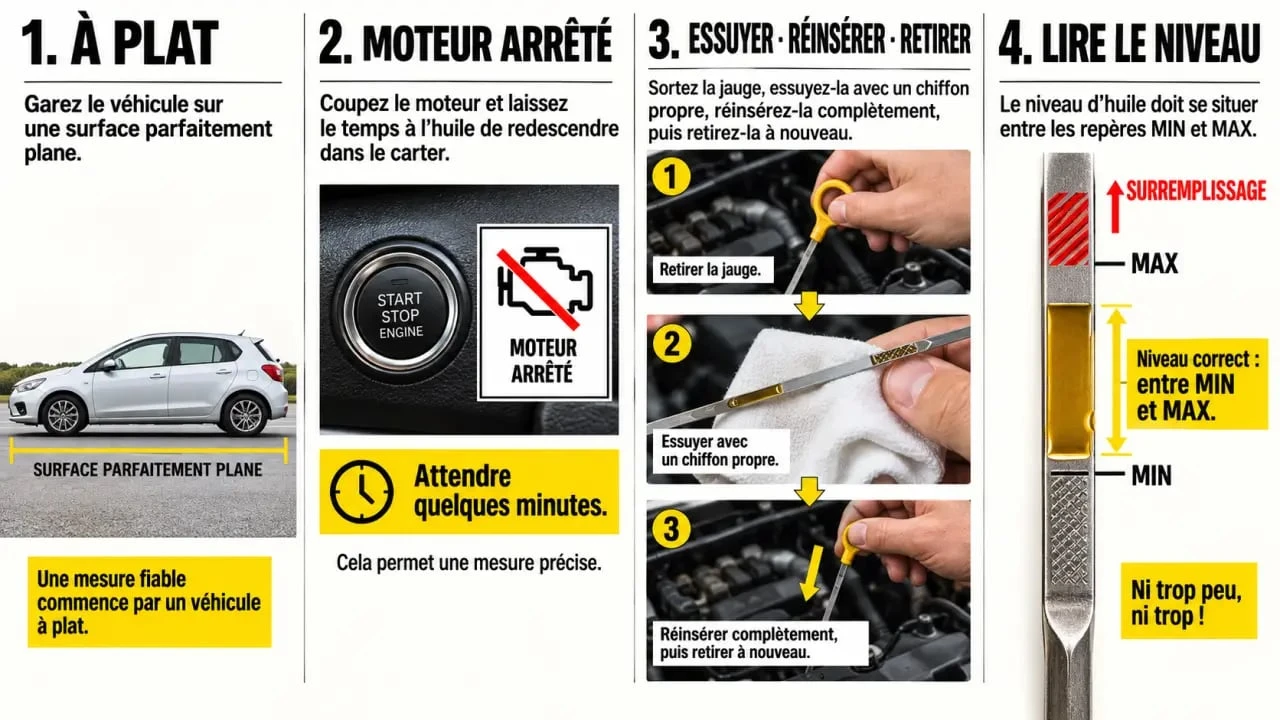 1. À PLAT

Garez le véhicule sur une surface parfaitement plane.

SURFACE PARFAITEMENT PLANE

Une mesure fiable commence par un véhicule à plat.

2. MOTEUR ARRÊTÉ

Coupez le moteur et laissez le temps à l'huile de redescendre dans le carter.

START STOP ENGINE

MOTEUR ARRÊTÉ

Attendre quelques minutes.

Cela permet une mesure précise.

3. ESSUYER · RÉINSÉRER · RETIRER

Sortez la jauge, essuyez-la avec un chiffon propre, réinsérez-la complètement, puis retirez-la à nouveau.

1
Retirer la jauge.

2
Essuyer avec un chiffon propre.

3
Réinsérer complètement, puis retirer à nouveau.

4. LIRE LE NIVEAU

Le niveau d'huile doit se situer entre les repères MIN et MAX.

SURREMPLISSAGE

MAX

Niveau correct : entre MIN et MAX.

MIN

Ni trop peu, ni trop !